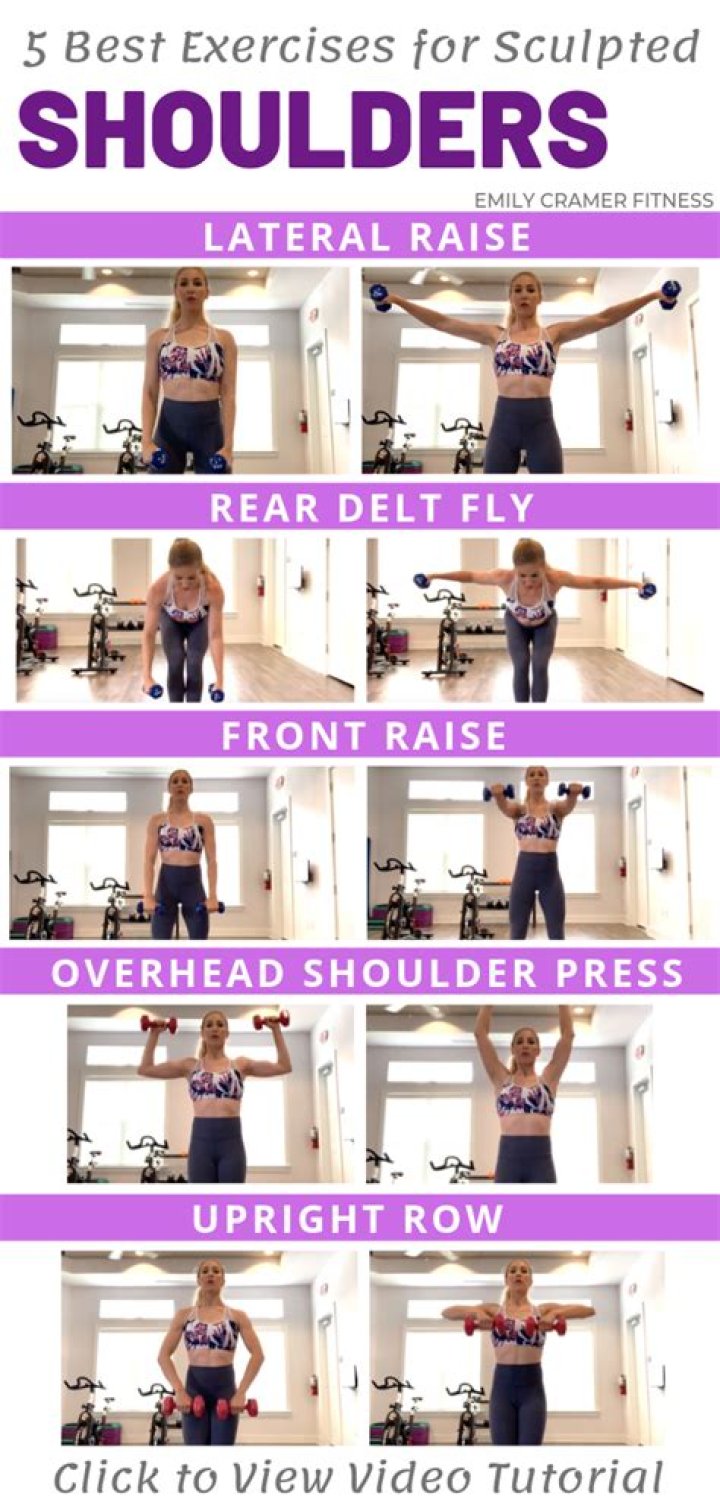 5 Best Exercises for Sculpted

SHOULDERS

EMILY CRAMER FITNESS

LATERAL RAISE

REAR DELT FLY

FRONT RAISE

OVERHEAD SHOULDER PRESS

UPRIGHT ROW

Click to View Video Tutorial