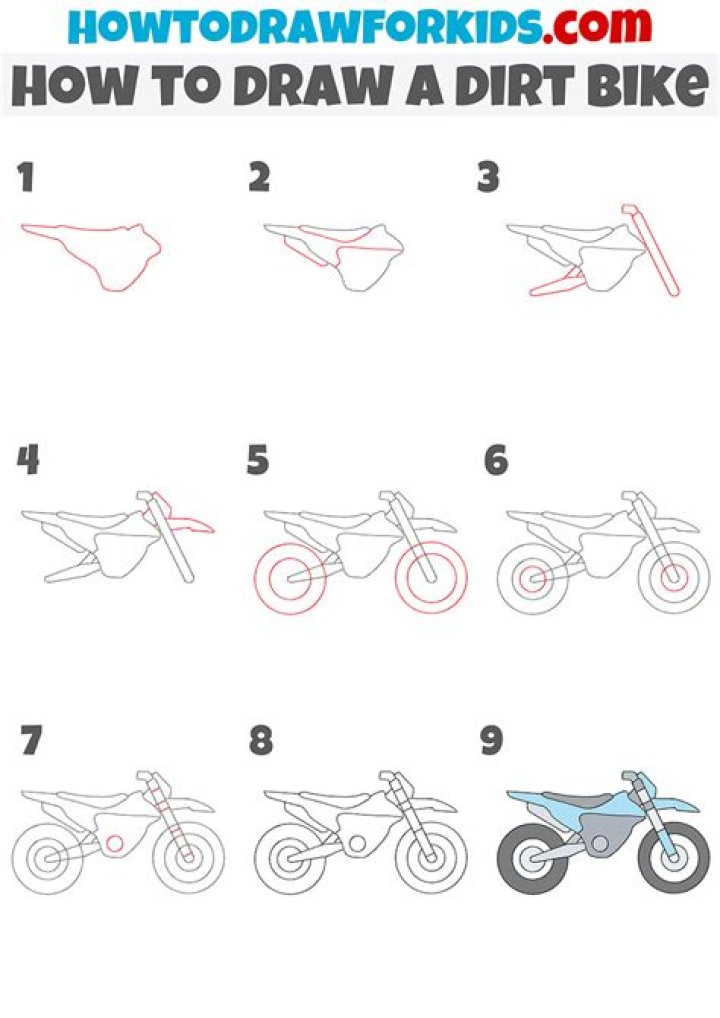 HOWTODRAWFORKIDS.com
HOW TO DRAW A DIRT BIKE

1

2

3

4

5

6

7

8

9