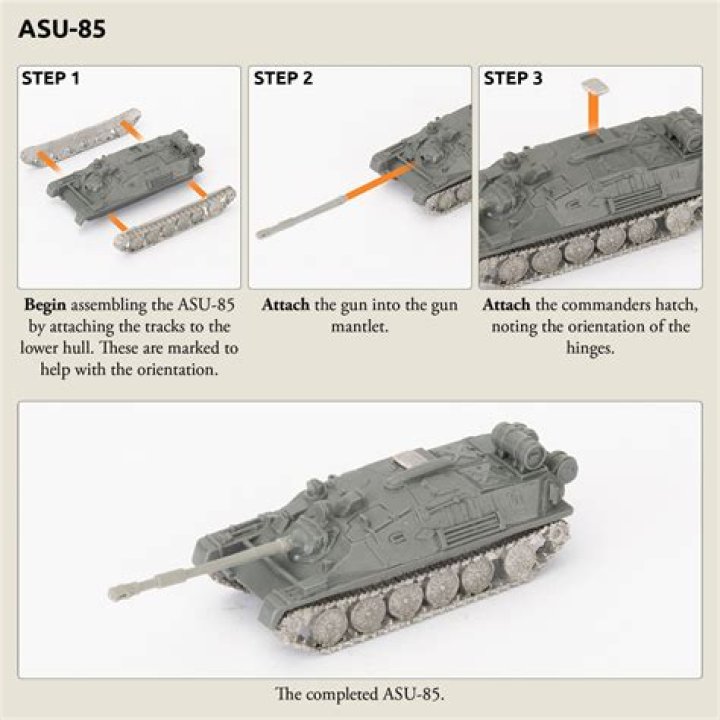 ASU-85

STEP 1

Begin assembling the ASU-85 by attaching the tracks to the lower hull. These are marked to help with the orientation.

STEP 2

Attach the gun into the gun mantlet.

STEP 3

Attach the commanders hatch, noting the orientation of the hinges.

The completed ASU-85.