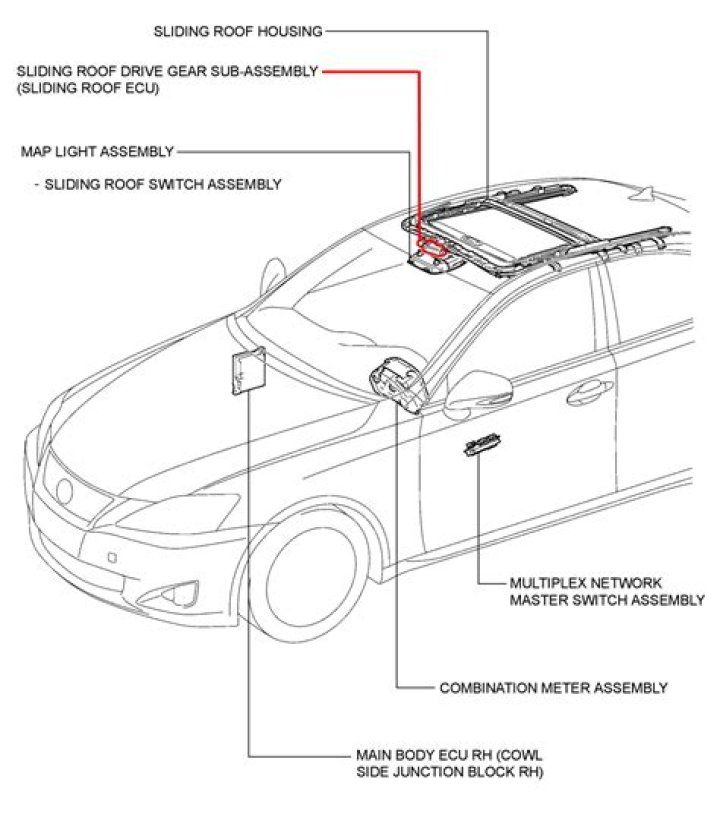 SLIDING ROOF HOUSING

SLIDING ROOF DRIVE GEAR SUB-ASSEMBLY (SLIDING ROOF ECU)

MAP LIGHT ASSEMBLY

- SLIDING ROOF SWITCH ASSEMBLY

MULTIPLEX NETWORK MASTER SWITCH ASSEMBLY

COMBINATION METER ASSEMBLY

MAIN BODY ECU RH (COWL SIDE JUNCTION BLOCK RH)